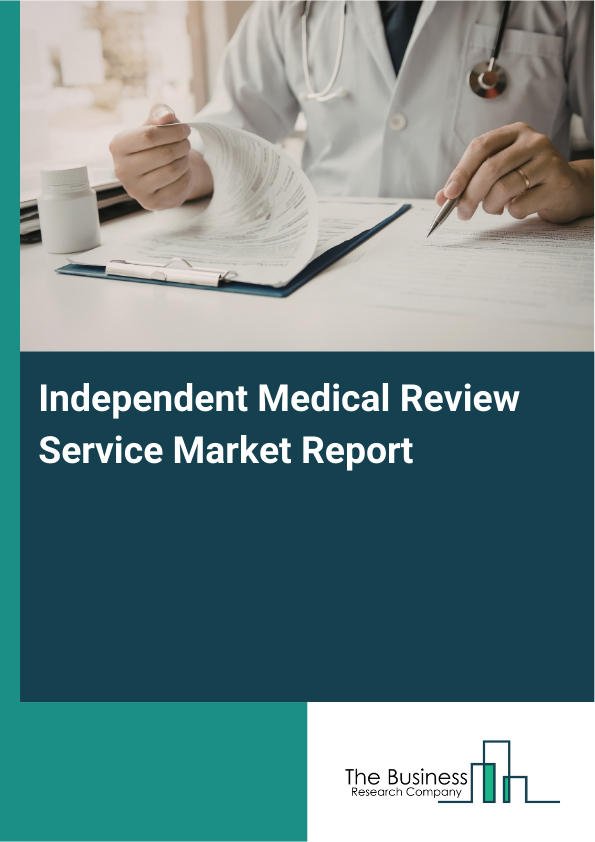 Independent Medical Review Service Market Report

The Business
Research Company