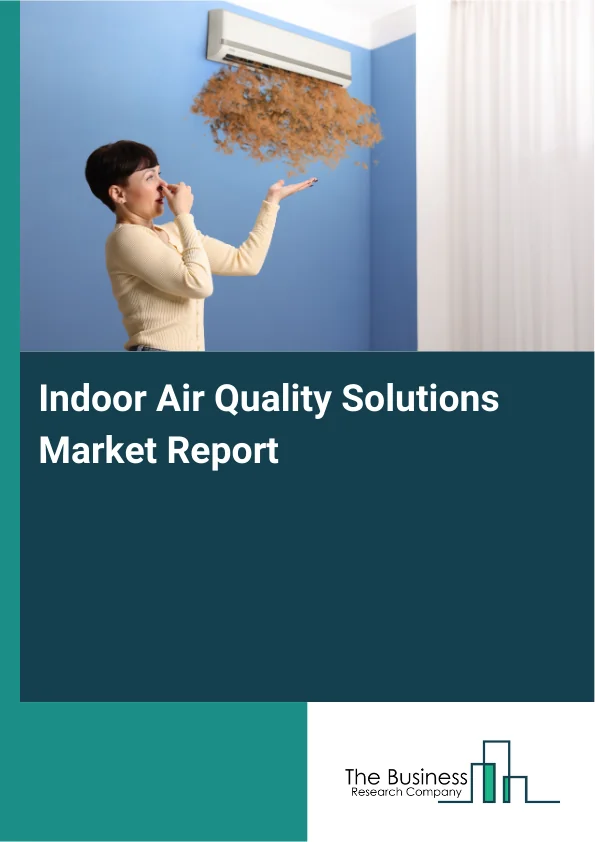 Indoor Air Quality Solutions Market Report

The Business
Research Company