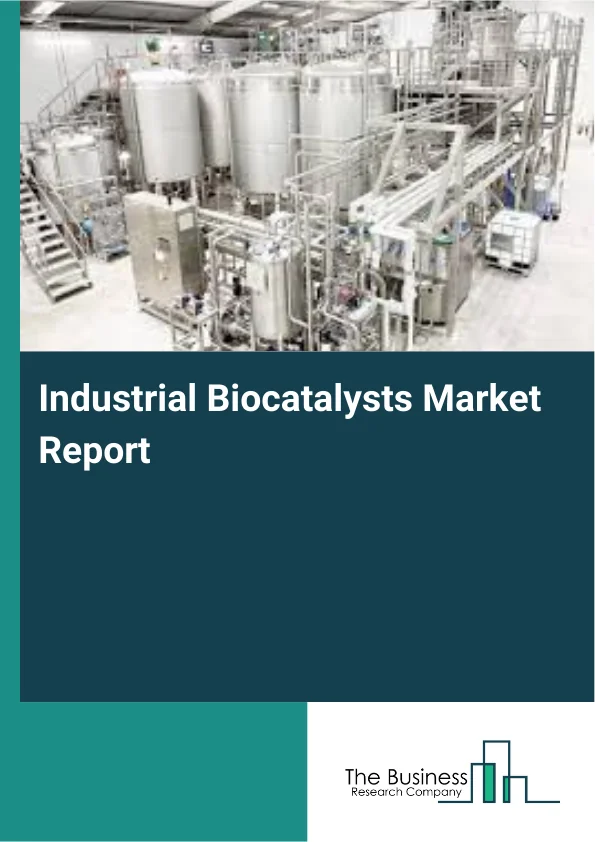 Industrial Biocatalysts Market Report

The Business
Research Company