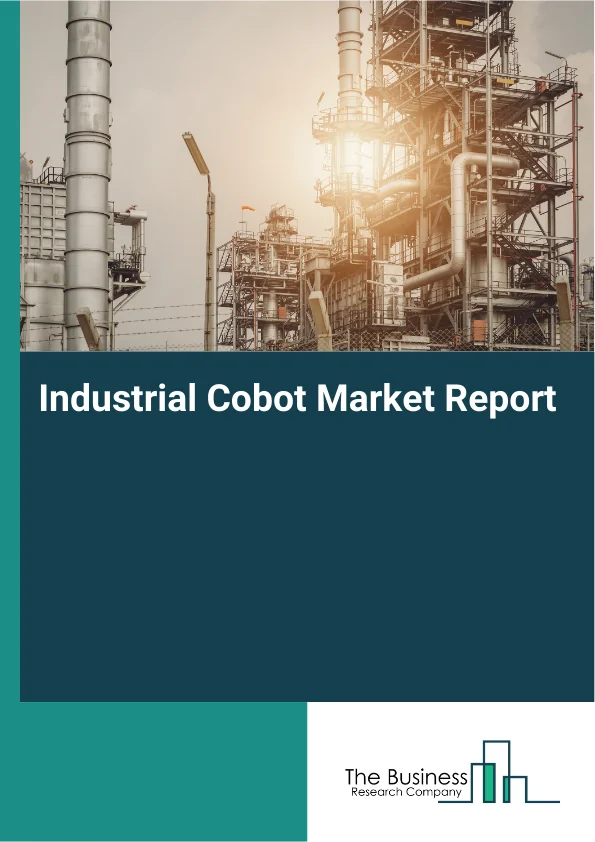 Industrial Cobot Market Report

The Business
Research Company