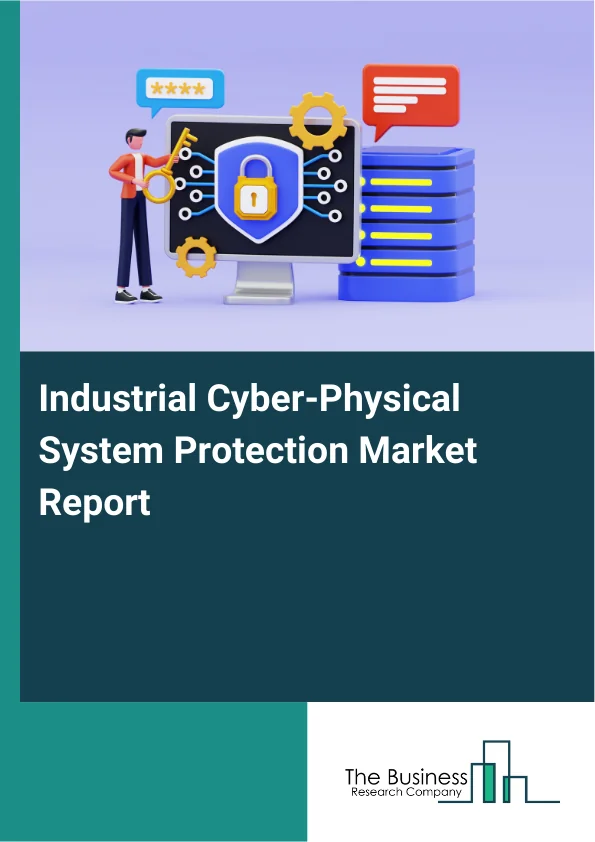 ****

Industrial Cyber-Physical System Protection Market Report

The Business
Research Company