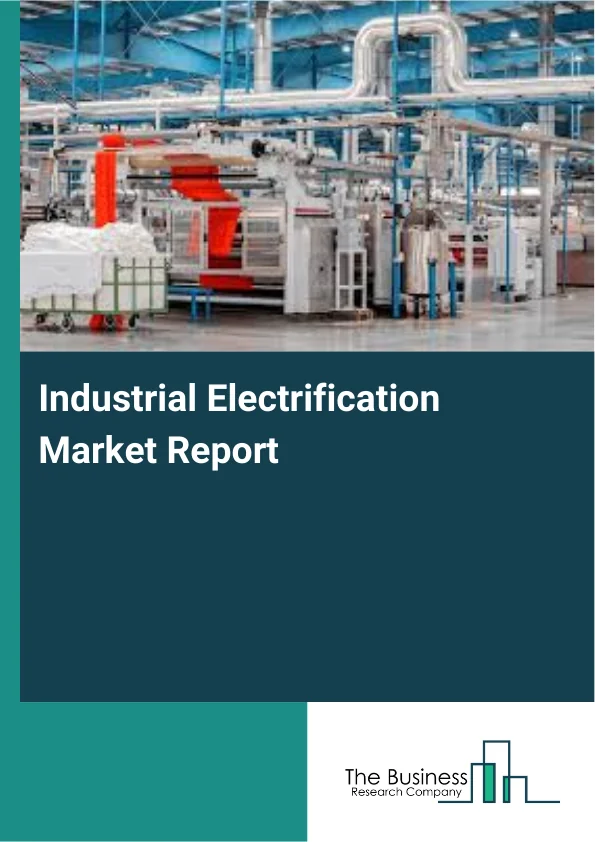 Industrial Electrification Market Report

The Business
Research Company