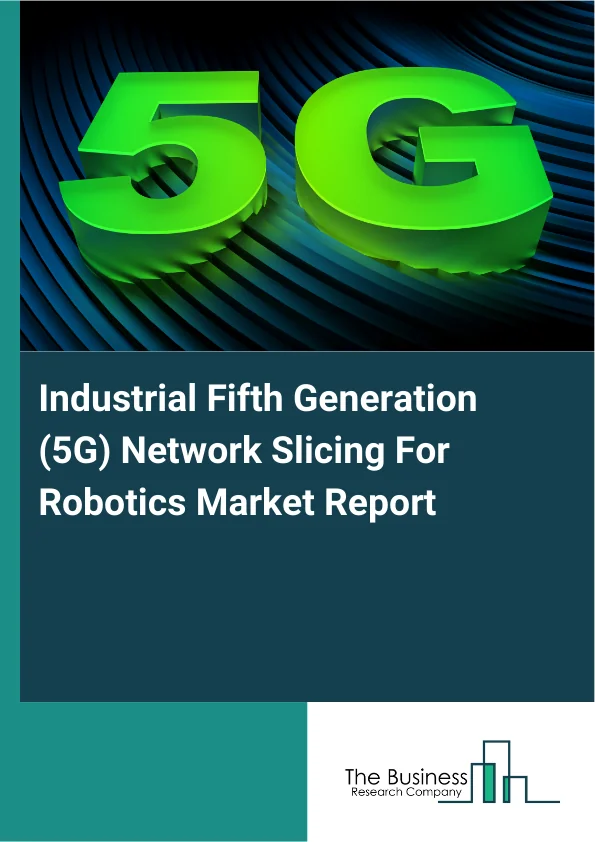 5G

Industrial Fifth Generation (5G) Network Slicing For Robotics Market Report

The Business
Research Company