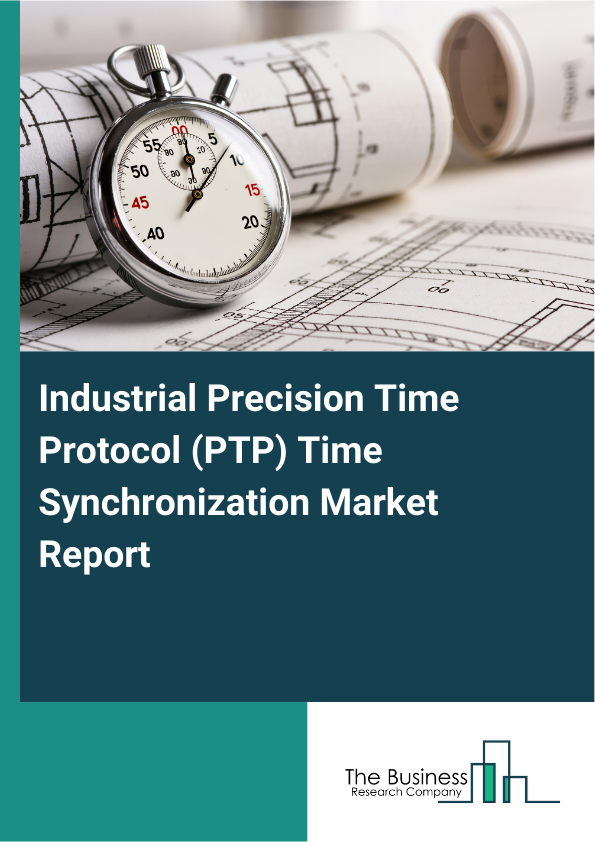 Industrial Precision Time Protocol (PTP) Time Synchronization Market Report

The Business
Research Company