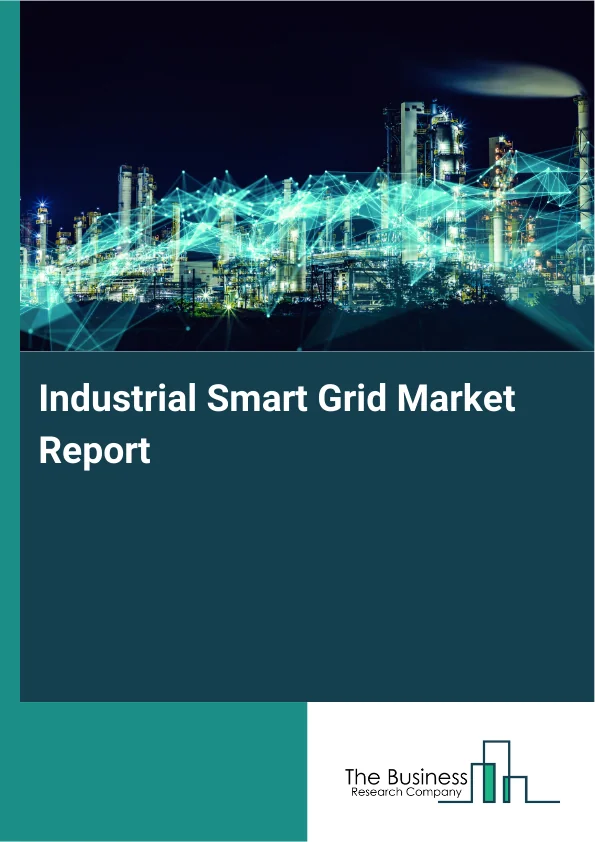 Industrial Smart Grid Market Report

The Business
Research Company