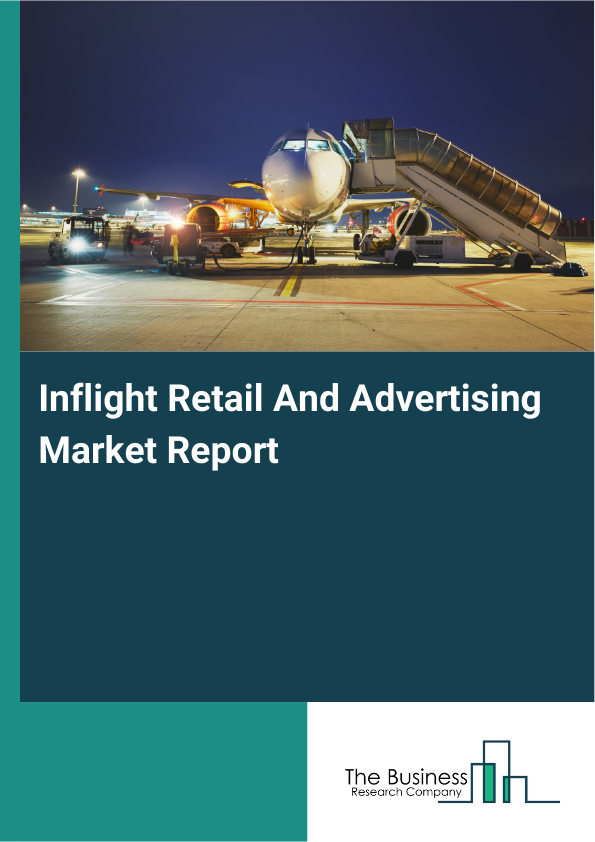 Inflight Retail And Advertising Market Report

The Business
Research Company