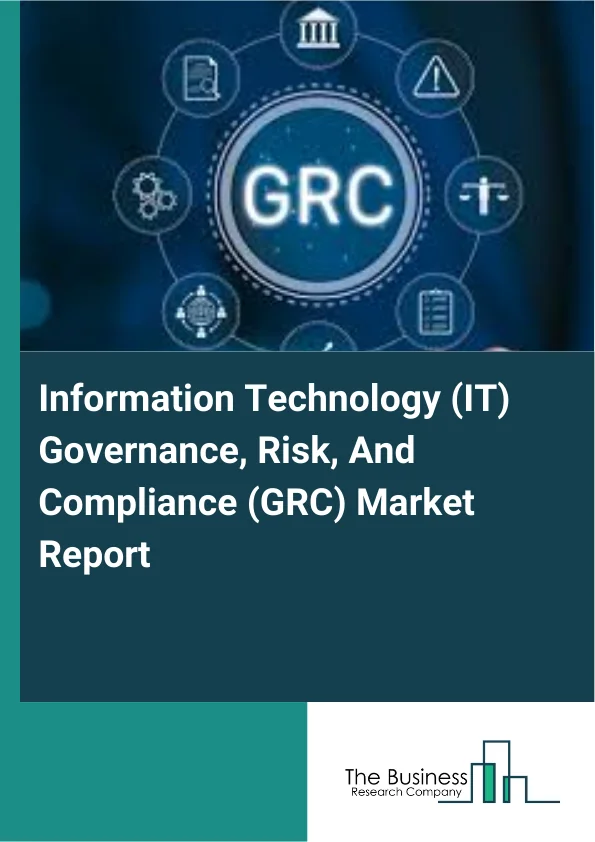 GRC

Information Technology (IT) Governance, Risk, And Compliance (GRC) Market Report

The Business
Research Company