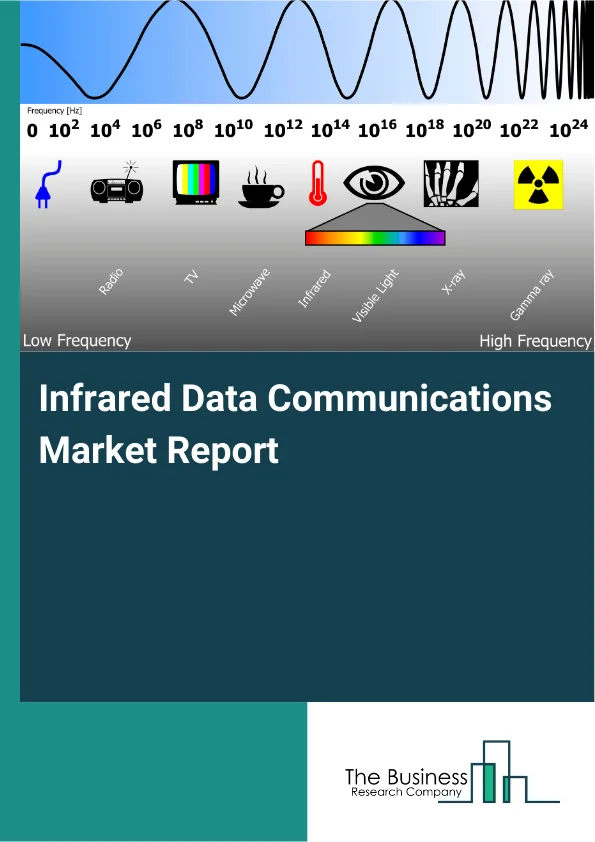 Frequency [Hz]

0 $10^2$ $10^4$ $10^6$ $10^8$ $10^{10}$ $10^{12}$ $10^{14}$ $10^{16}$ $10^{18}$ $10^{20}$ $10^{22}$ $10^{24}$

Radio TV Microwave Infrared Visible Light X-ray Gamma ray

Low Frequency High Frequency

Infrared Data Communications Market Report

The Business Research Company