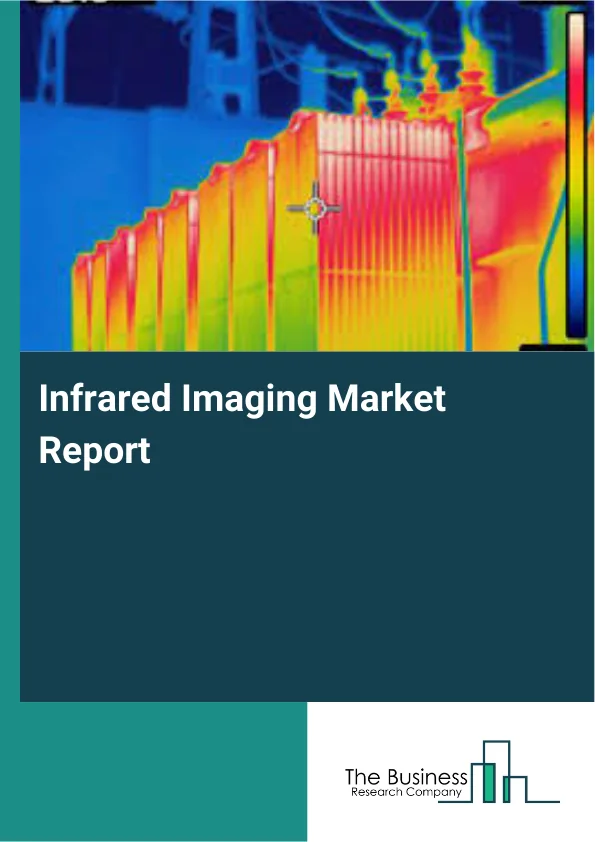 Infrared Imaging Market Report

The Business
Research Company