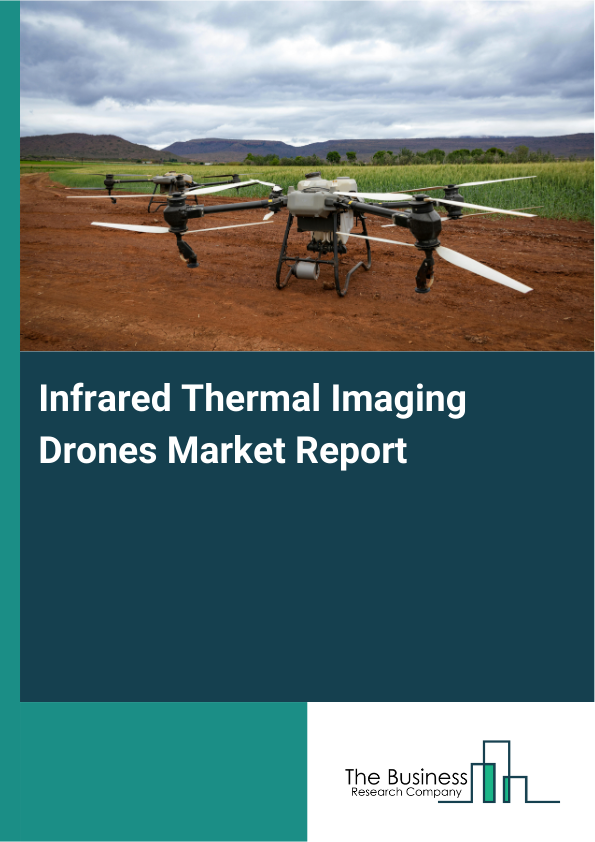 Infrared Thermal Imaging Drones Market Report

The Business
Research Company