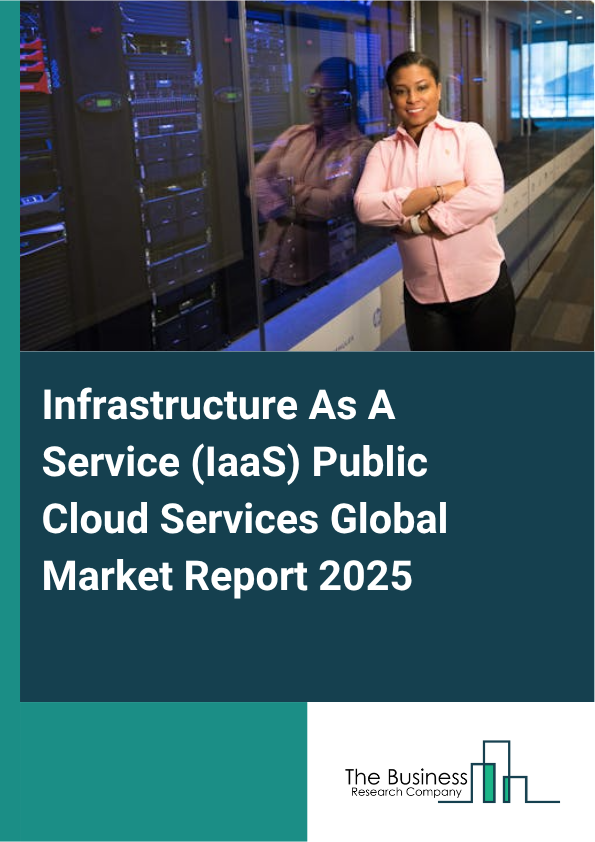 Infrastructure As A Service (IaaS) Public Cloud Services Global Market Report 2025

The Business
Research Company