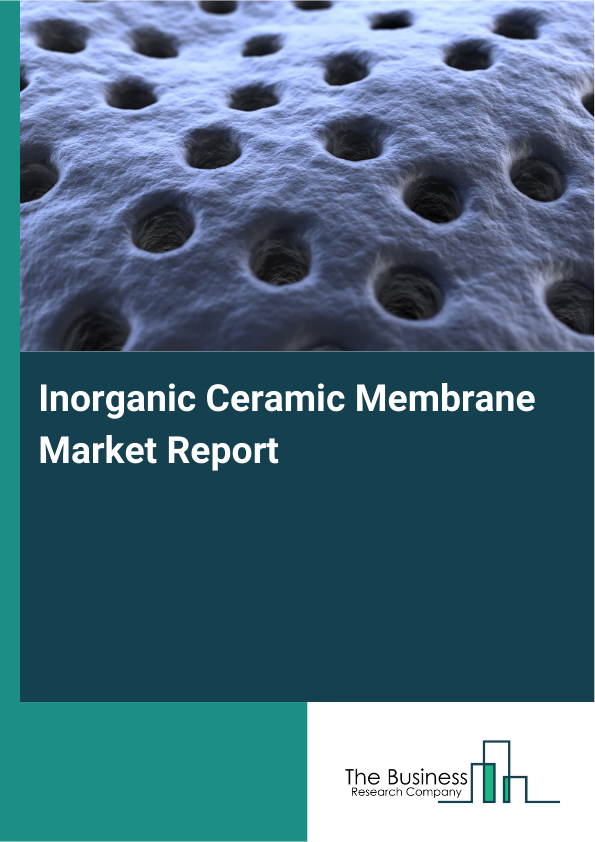 Inorganic Ceramic Membrane Market Report

The Business
Research Company