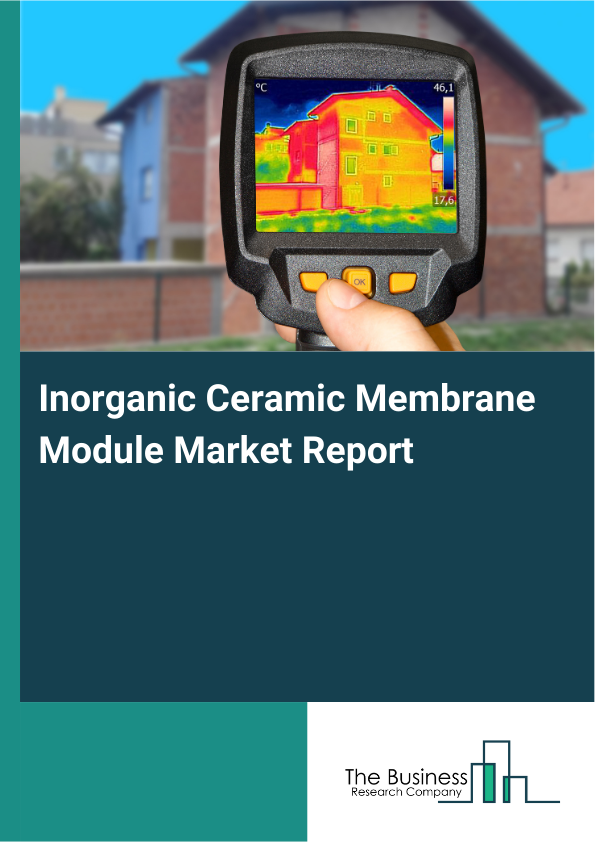 °C
46,1
17,6
OK

Inorganic Ceramic Membrane Module Market Report

The Business
Research Company