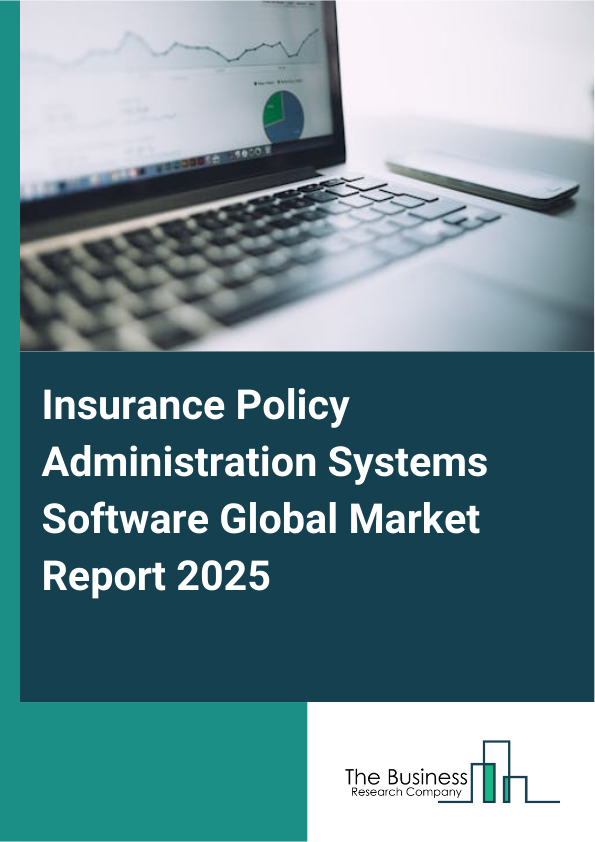 Insurance Policy Administration Systems Software Global Market Report 2025

The Business
Research Company