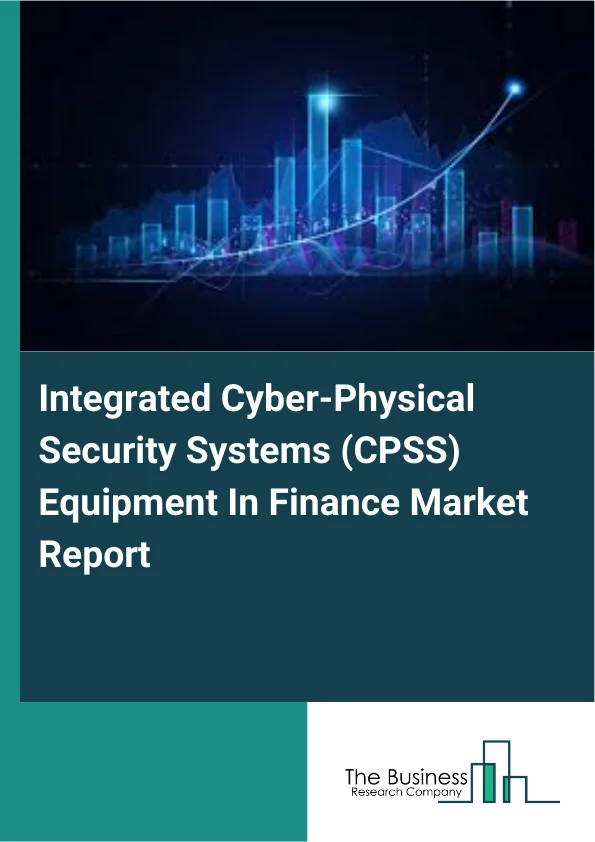 Integrated Cyber-Physical Security Systems (CPSS) Equipment In Finance Market Report

The Business
Research Company