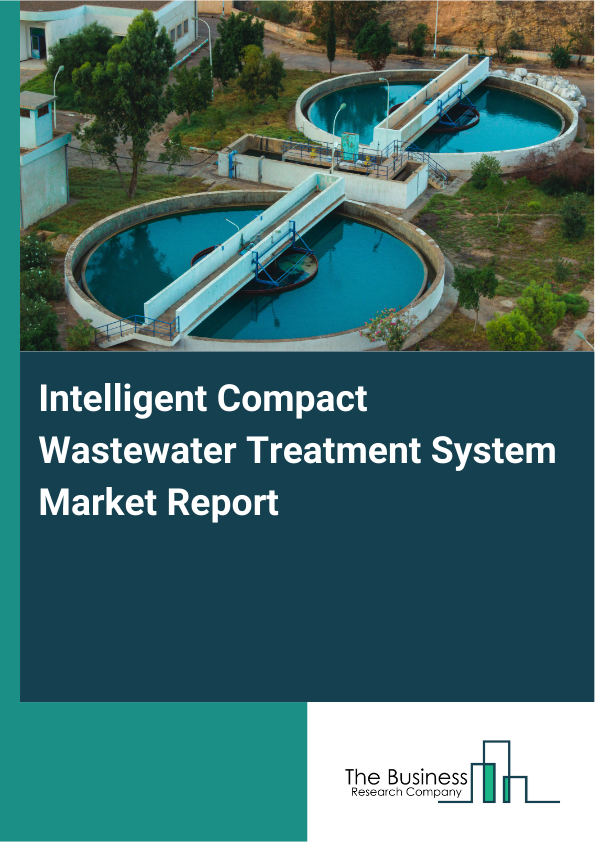 Intelligent Compact Wastewater Treatment System Market Report

The Business
Research Company