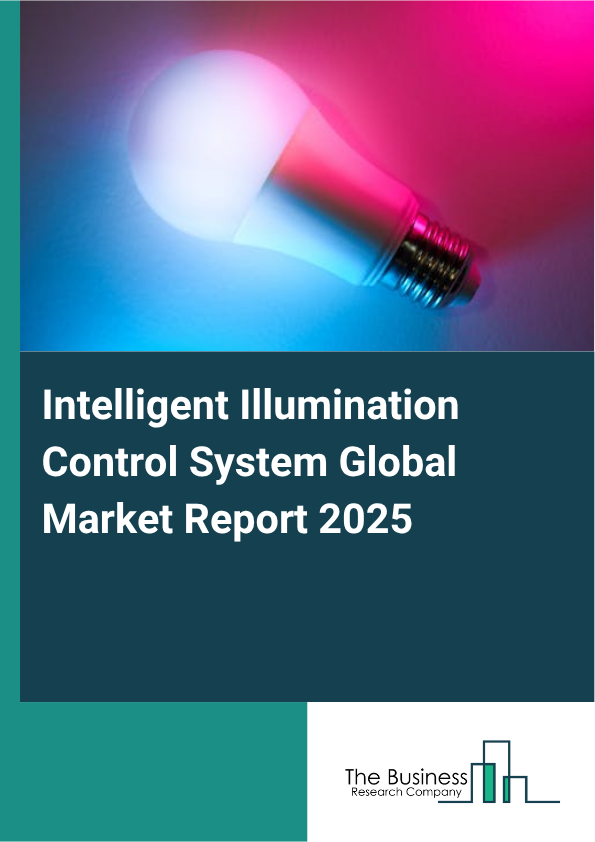 Intelligent Illumination Control System Global Market Report 2025

The Business
Research Company