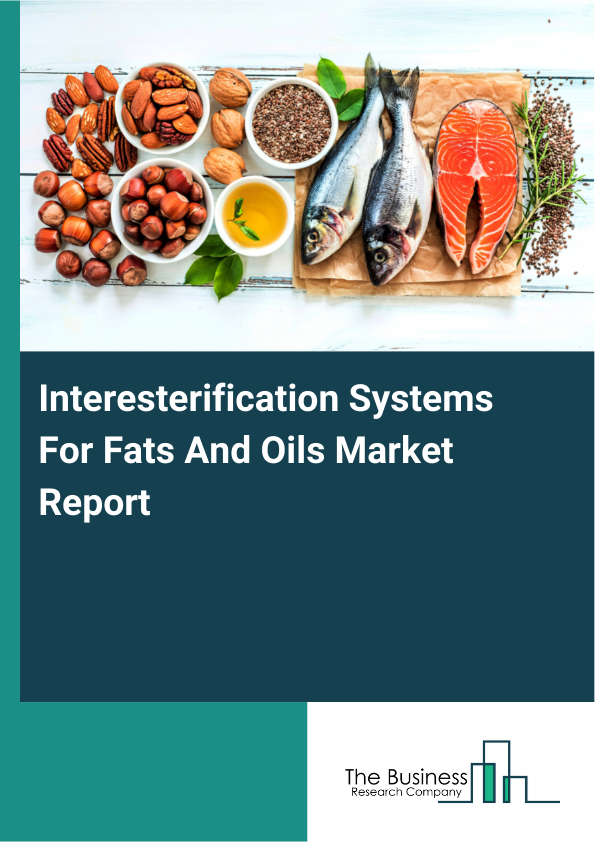 Interesterification Systems For Fats And Oils Market Report

The Business
Research Company