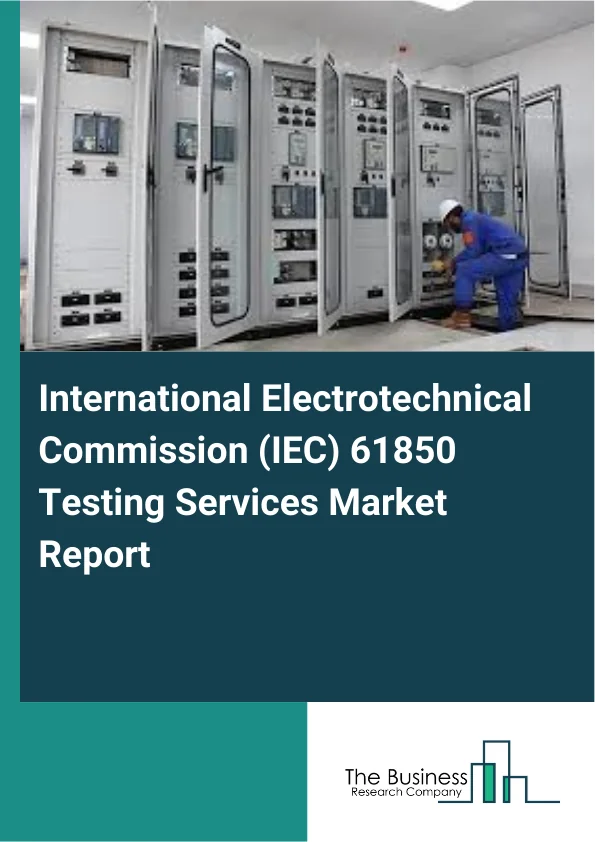 International Electrotechnical Commission (IEC) 61850 Testing Services Market Report

The Business
Research Company