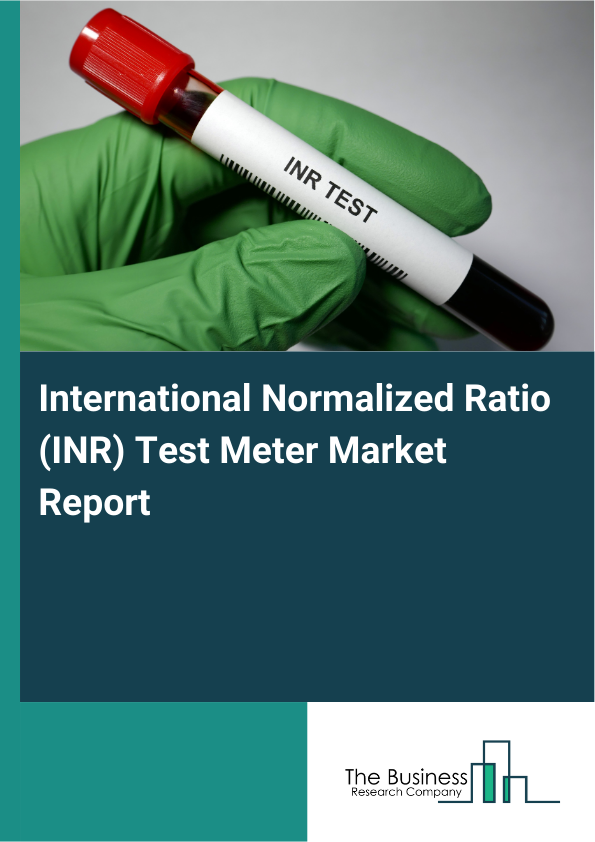 INR TEST

International Normalized Ratio (INR) Test Meter Market Report

The Business
Research Company