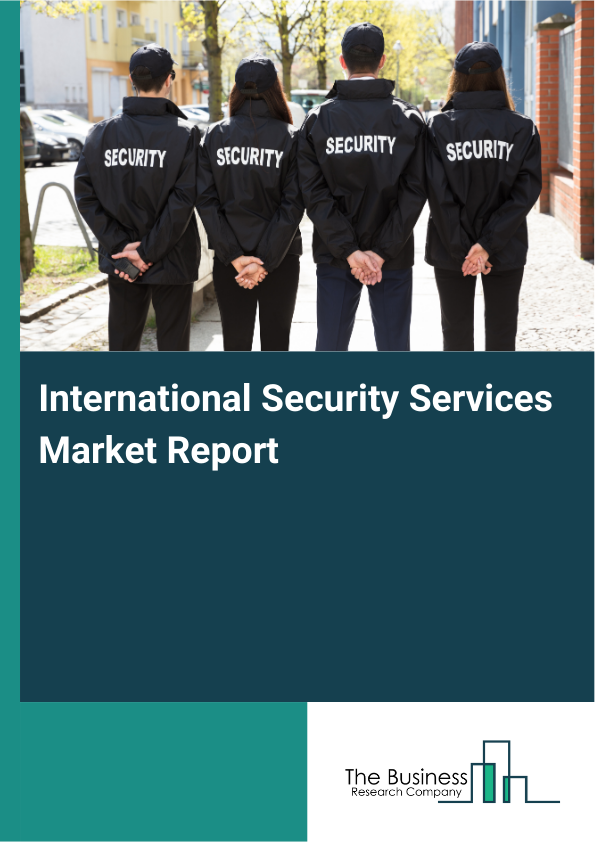 SECURITY

SECURITY

SECURITY

SECURITY

International Security Services Market Report

The Business
Research Company