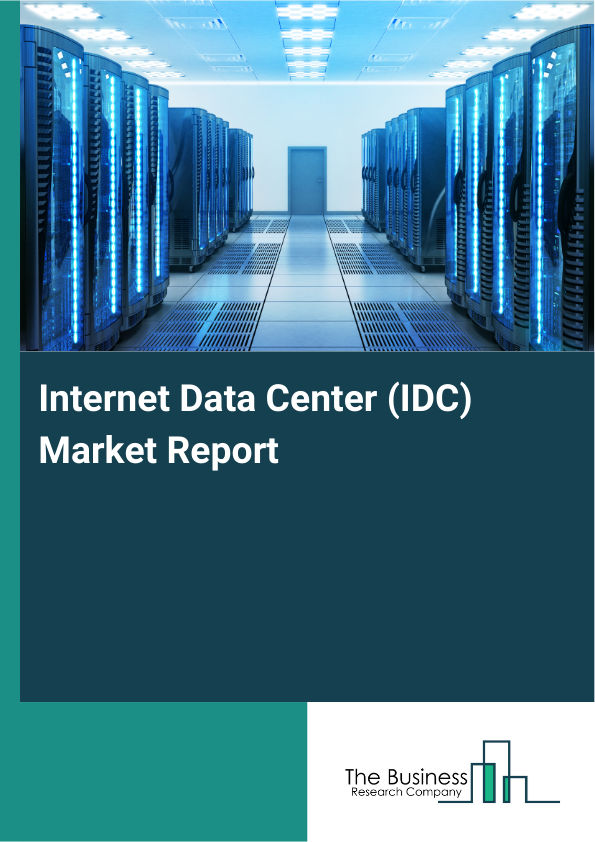 Internet Data Center (IDC) Market Report

The Business
Research Company