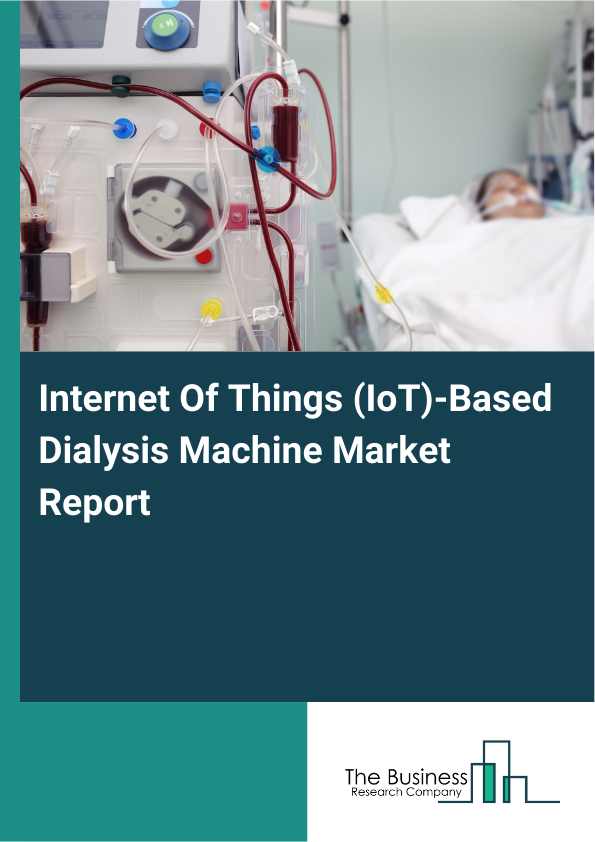 Internet Of Things (IoT)-Based Dialysis Machine Market Report

The Business
Research Company