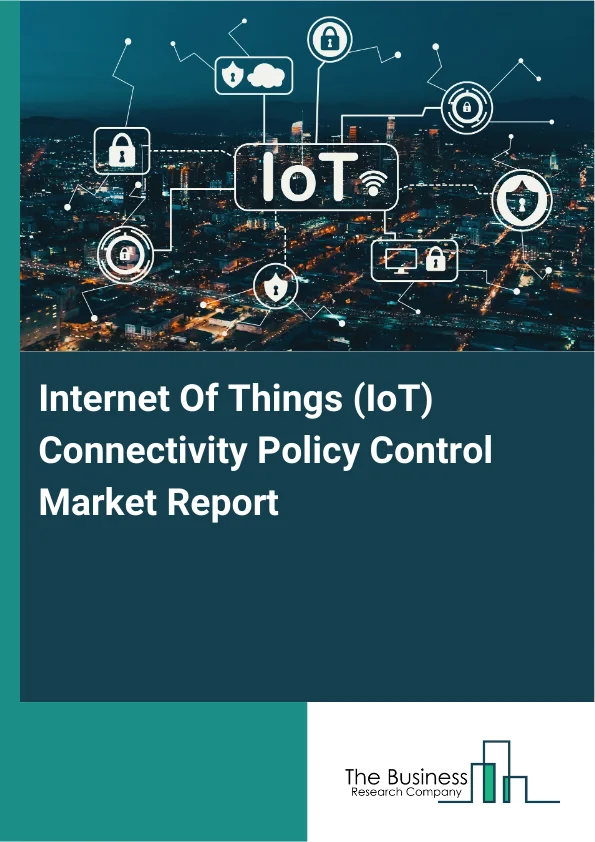 IoT

Internet Of Things (IoT) Connectivity Policy Control Market Report

The Business
Research Company