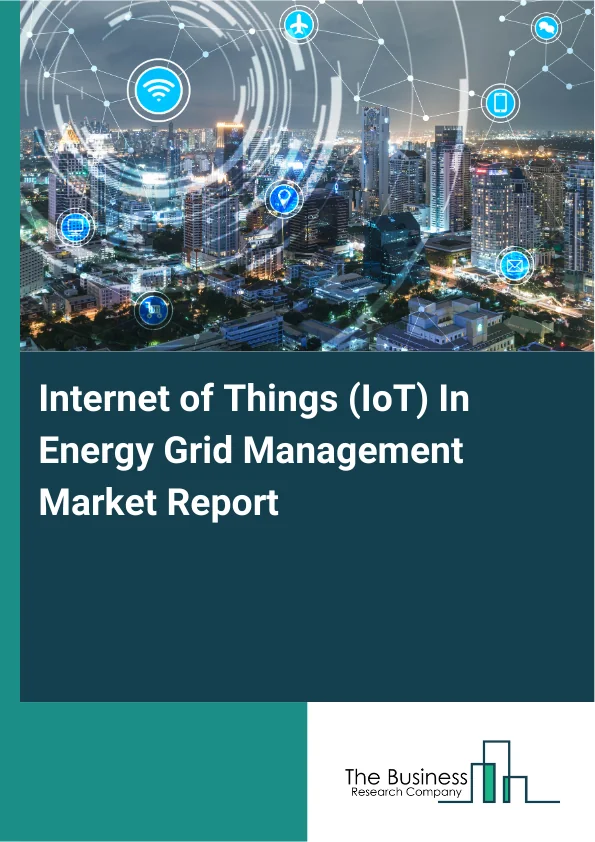 Internet of Things (IoT) In Energy Grid Management Market Report

The Business
Research Company