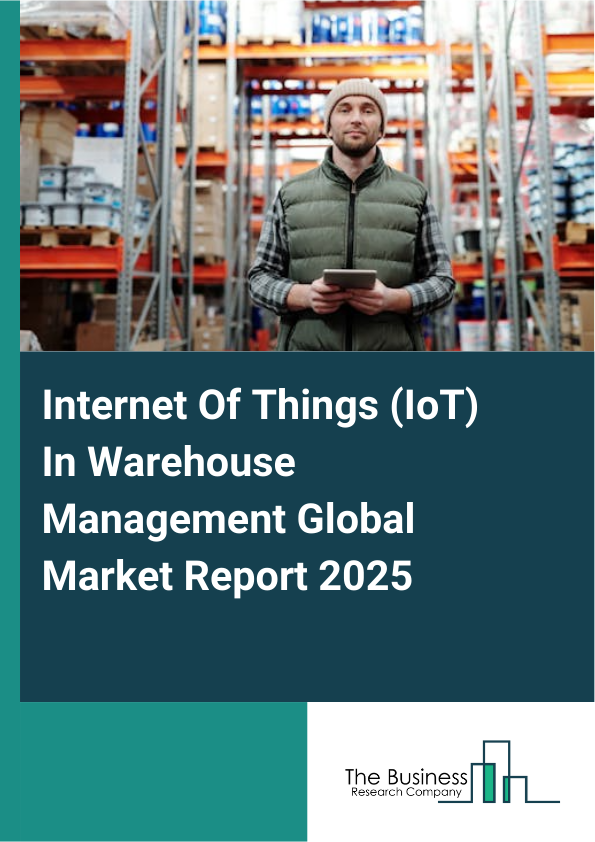 Internet Of Things (IoT) In Warehouse Management Global Market Report 2025

The Business
Research Company