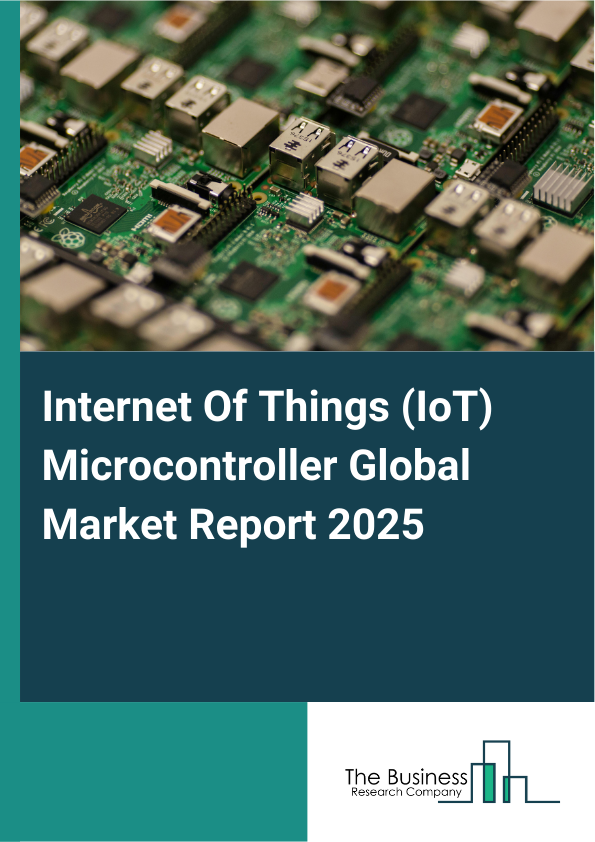 Internet Of Things (IoT) Microcontroller Global Market Report 2025

The Business
Research Company