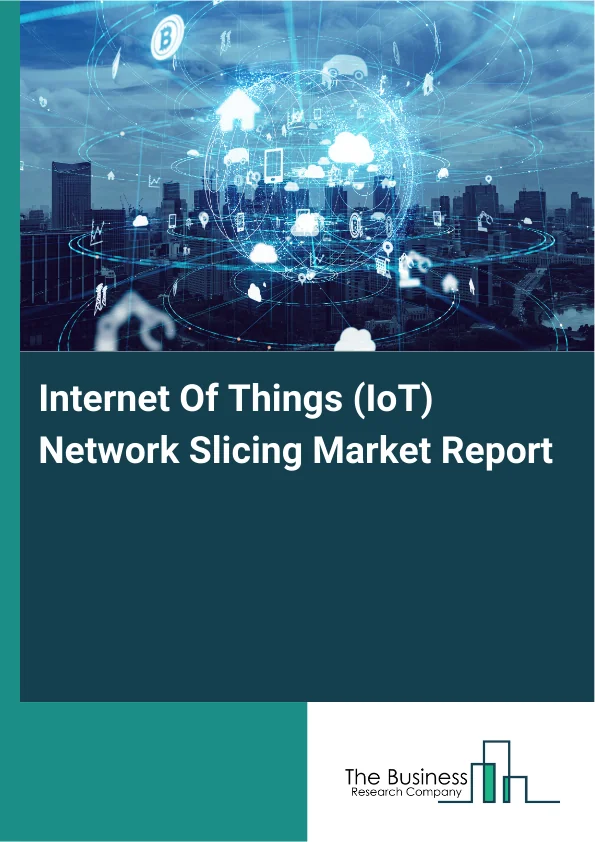 Internet Of Things (IoT) Network Slicing Market Report

The Business
Research Company