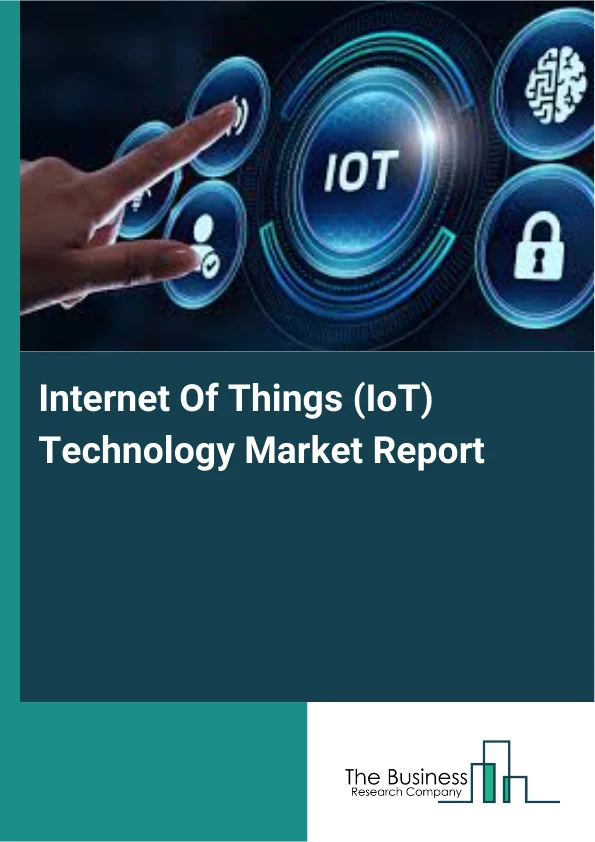 IOT

Internet Of Things (IoT) Technology Market Report

The Business
Research Company