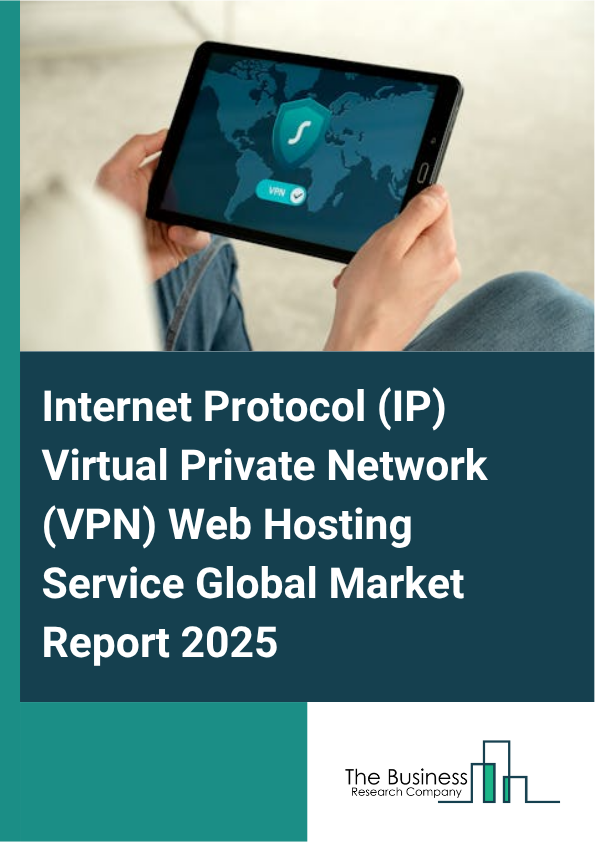 VPN

Internet Protocol (IP) Virtual Private Network (VPN) Web Hosting Service Global Market Report 2025

The Business
Research Company