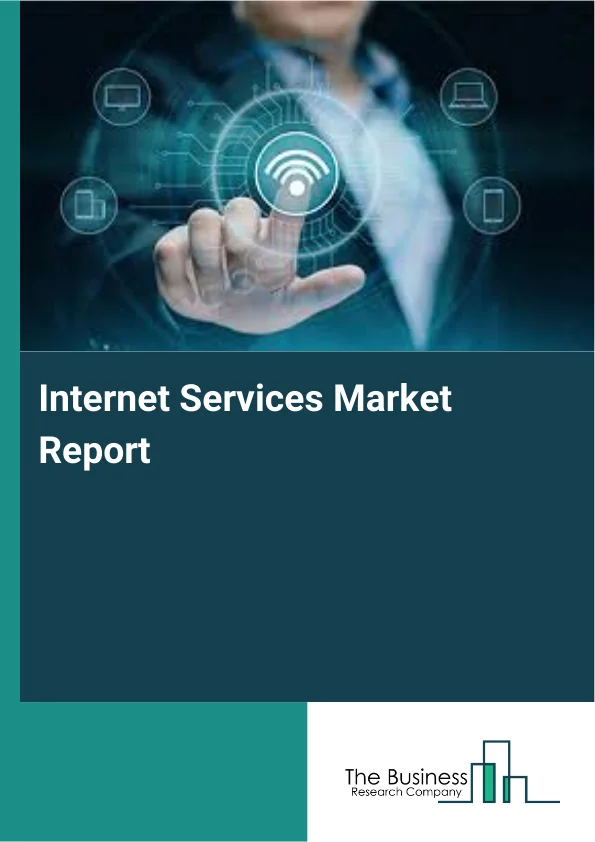 Internet Services Market Report

The Business
Research Company