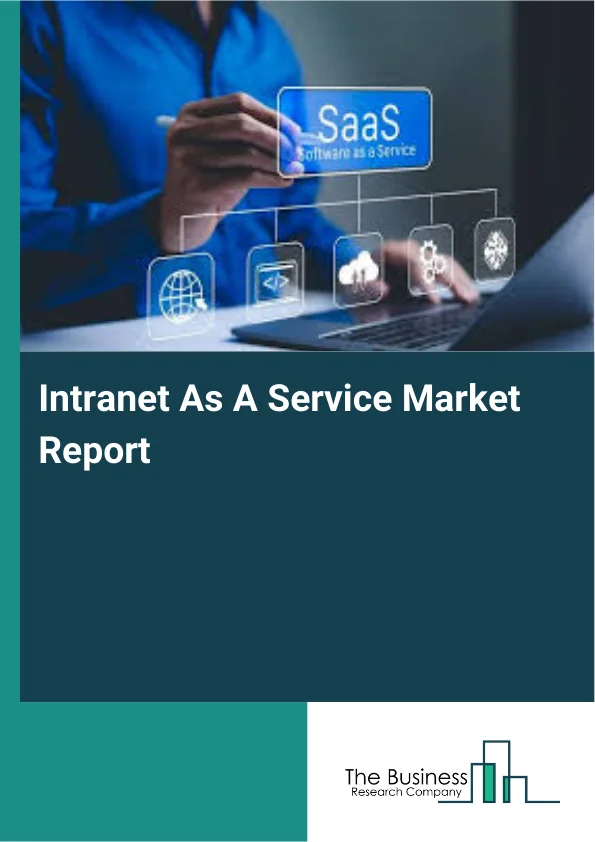 SaaS
Software as a Service

</>

Intranet As A Service Market Report

The Business
Research Company