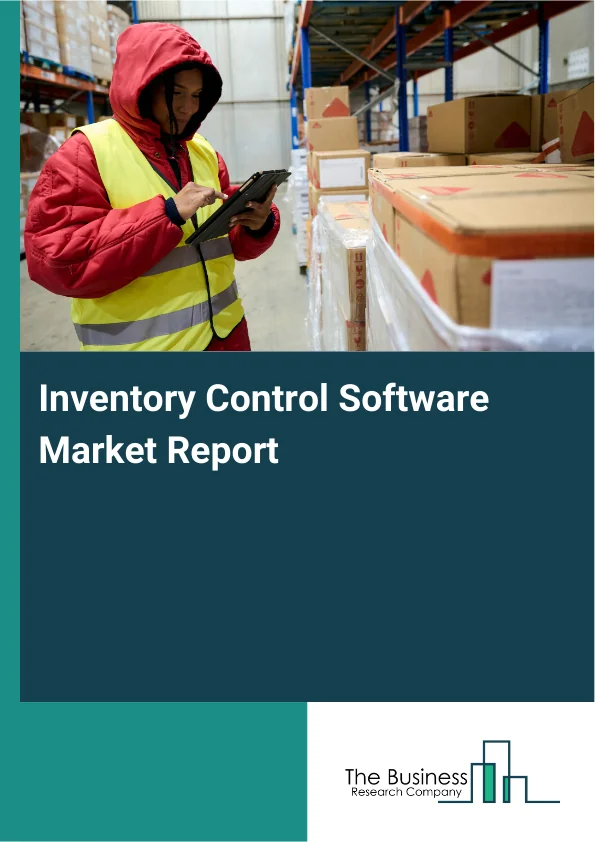 Inventory Control Software Market Report

The Business
Research Company