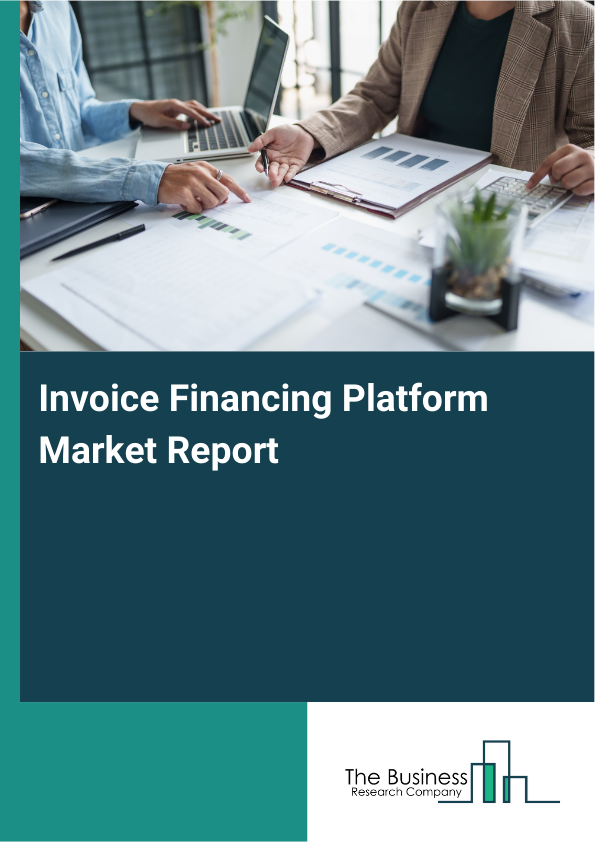 Invoice Financing Platform Market Report

The Business
Research Company