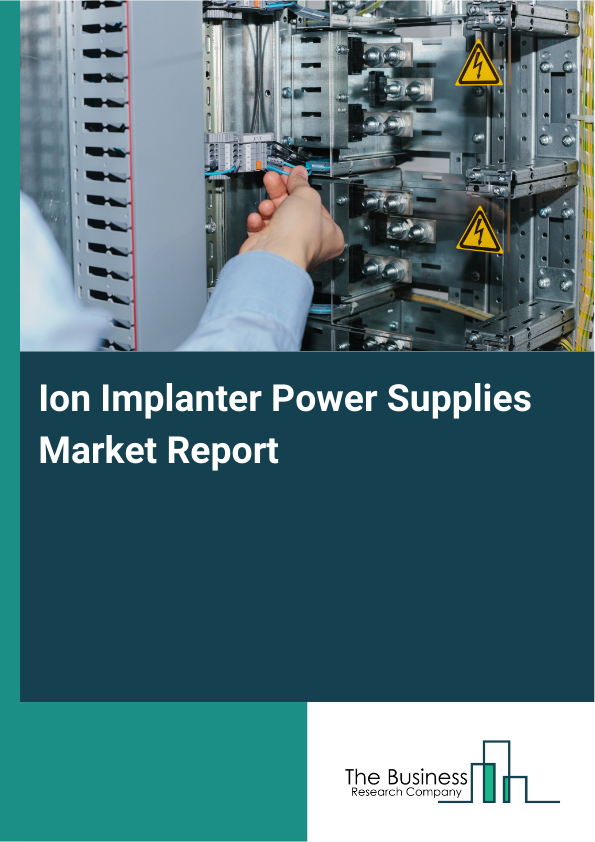 Ion Implanter Power Supplies Market Report

The Business
Research Company