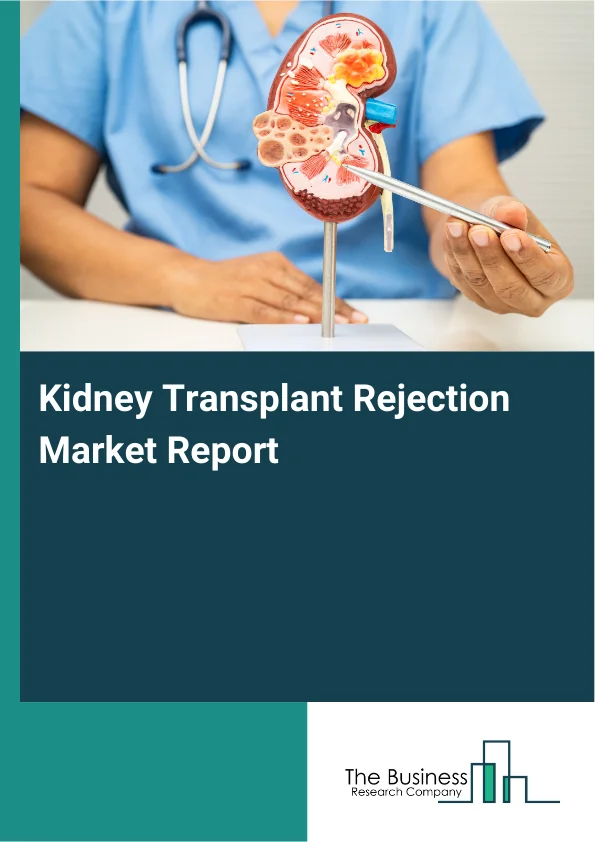 Kidney Transplant Rejection Market Report

The Business
Research Company