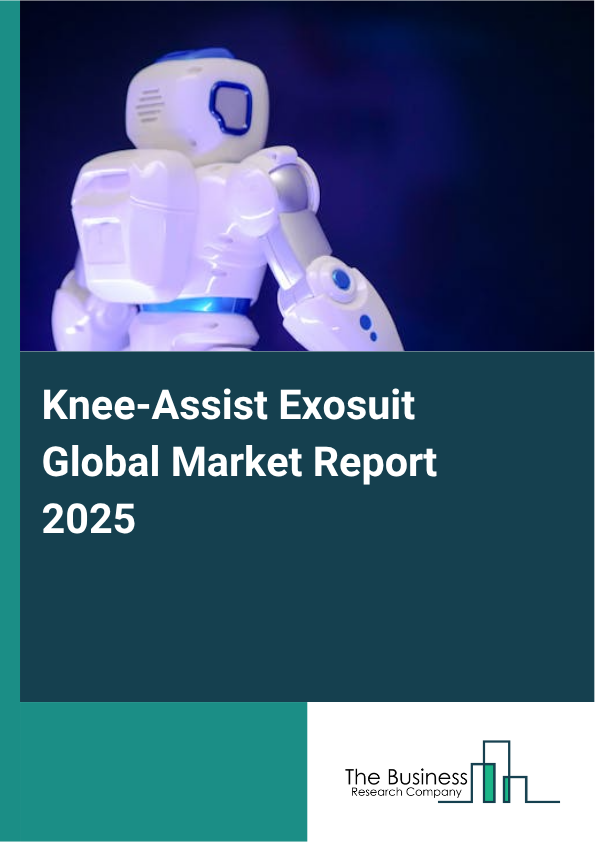 Knee-Assist Exosuit Global Market Report 2025

The Business Research Company