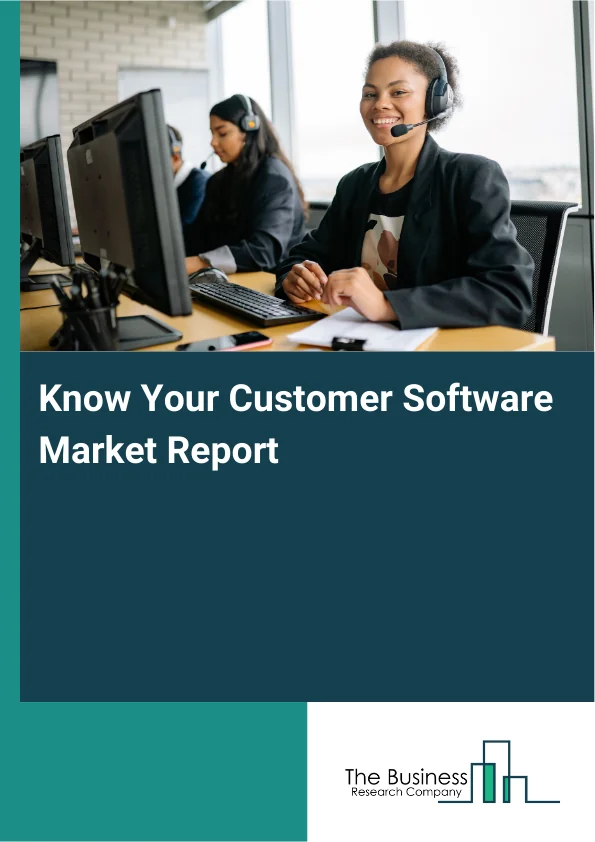 Know Your Customer Software Market Report

The Business
Research Company