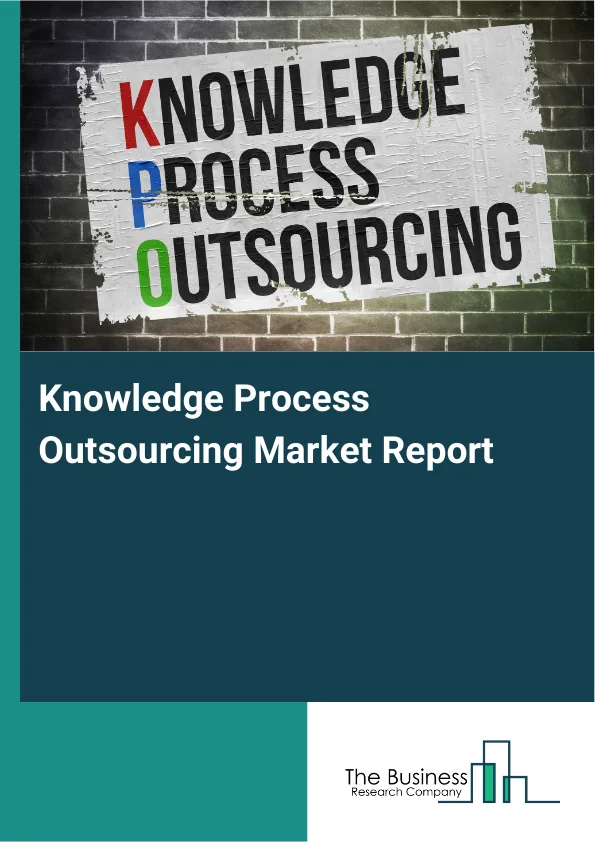 KNOWLEDGE
PROCESS
OUTSOURCING

Knowledge Process Outsourcing Market Report

The Business
Research Company