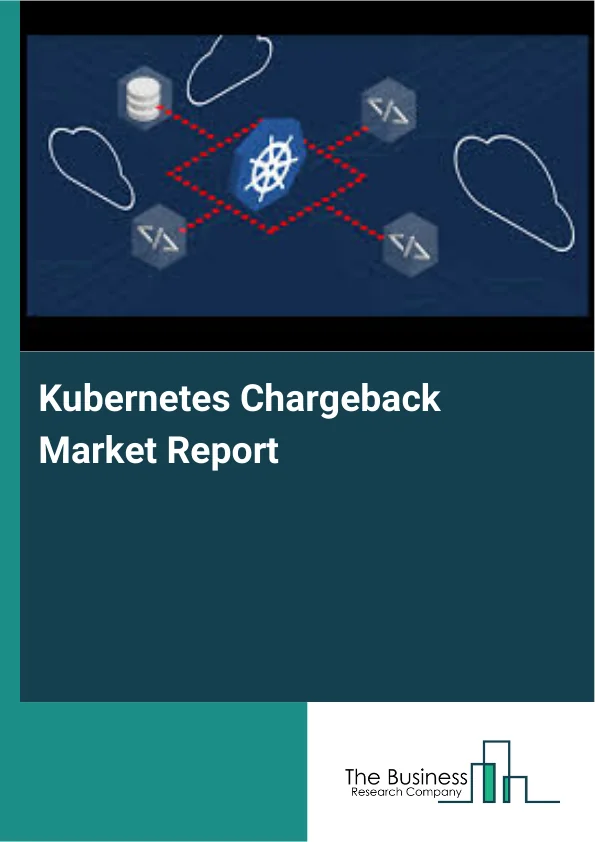 </>

</>

</>

Kubernetes Chargeback Market Report

The Business
Research Company