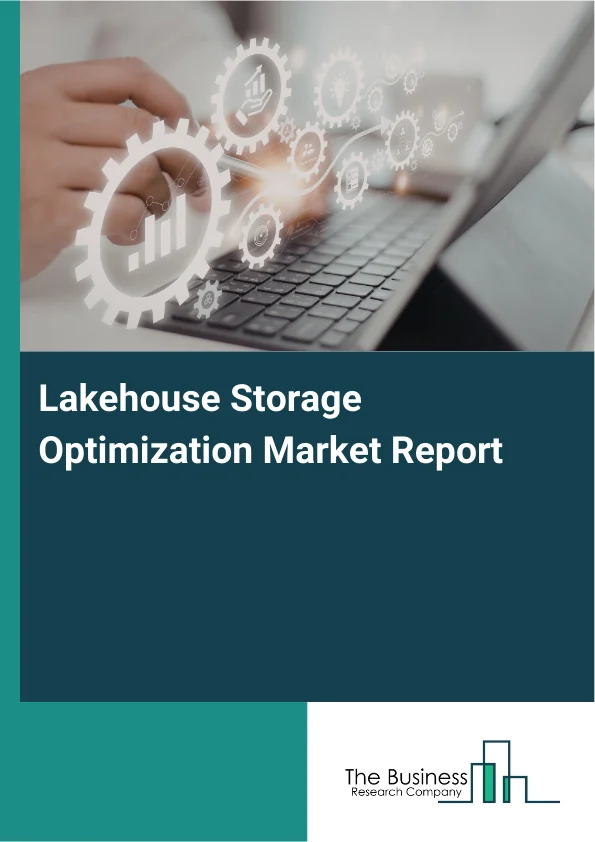 Lakehouse Storage Optimization Market Report

The Business
Research Company