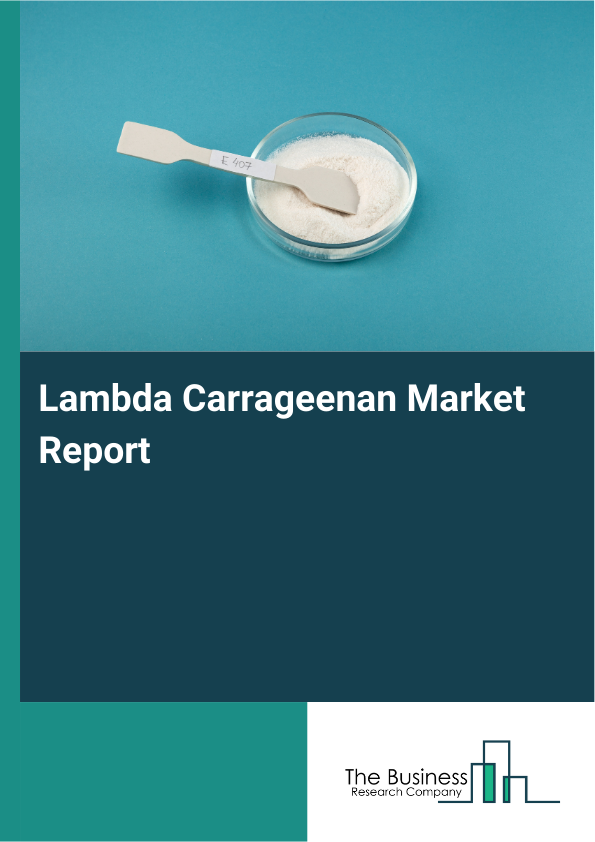 E 407

Lambda Carrageenan Market Report

The Business
Research Company