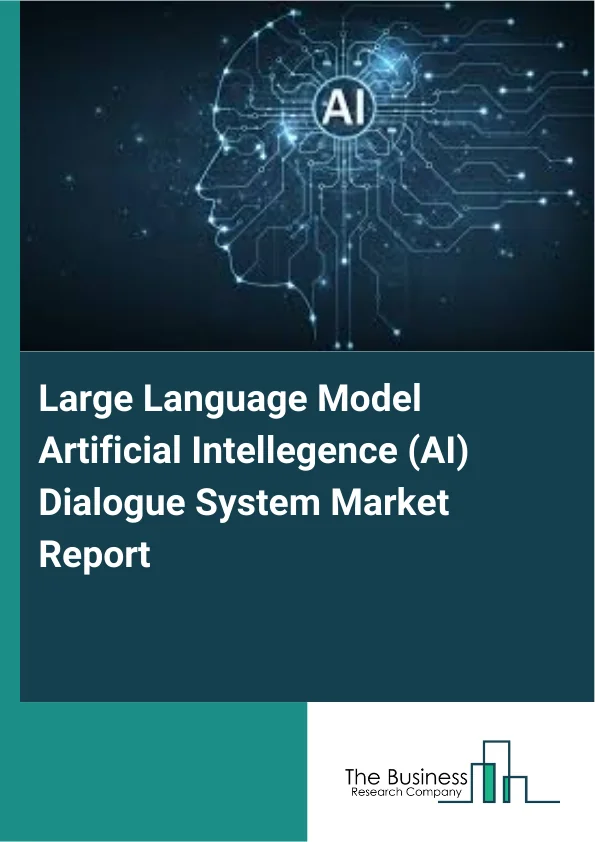 AI

Large Language Model Artificial Intellegence (AI) Dialogue System Market Report

The Business
Research Company