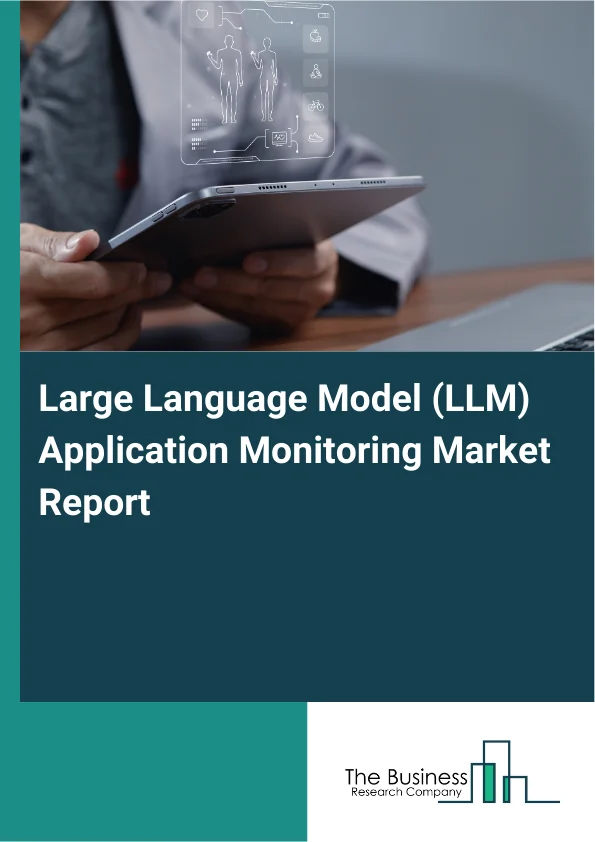 Large Language Model (LLM) Application Monitoring Market Report

The Business
Research Company