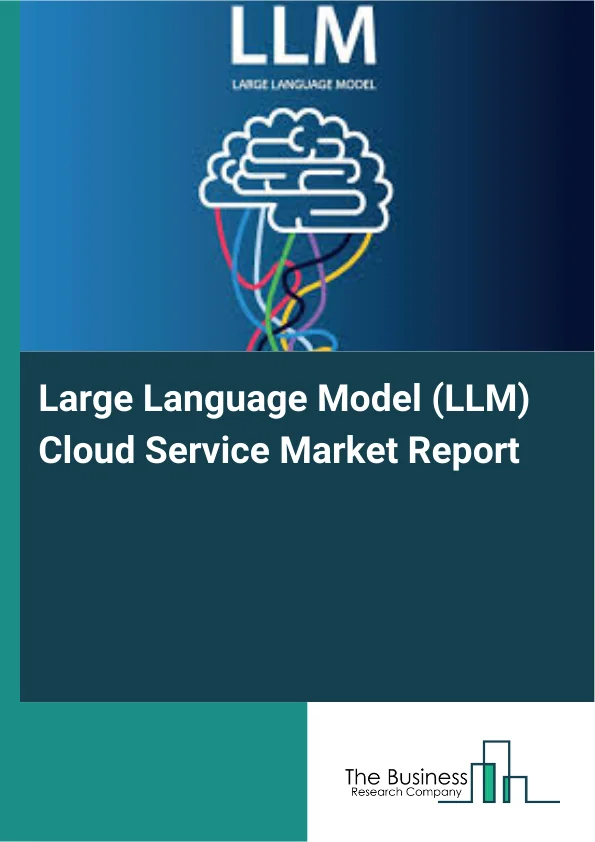 LLM
LARGE LANGUAGE MODEL

Large Language Model (LLM) Cloud Service Market Report

The Business
Research Company