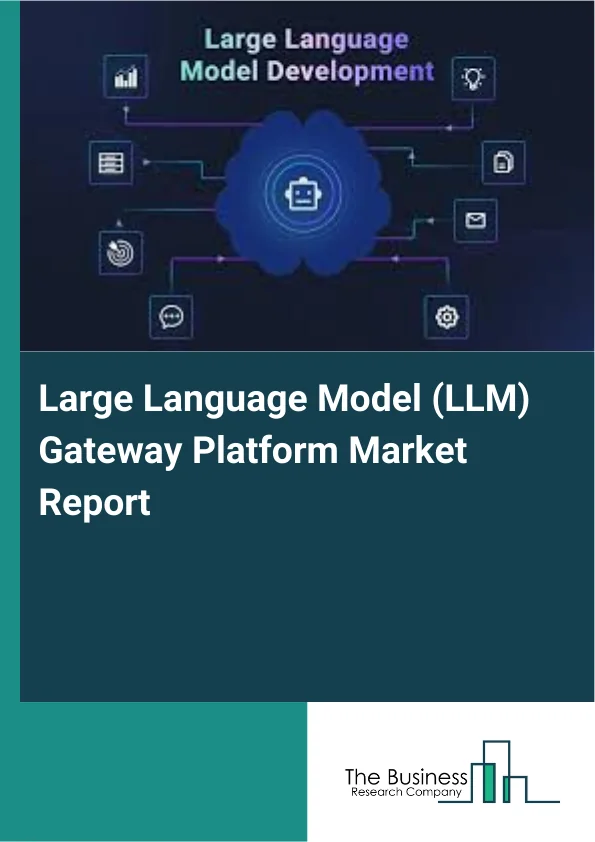 Large Language Model Development

Large Language Model (LLM) Gateway Platform Market Report

The Business Research Company